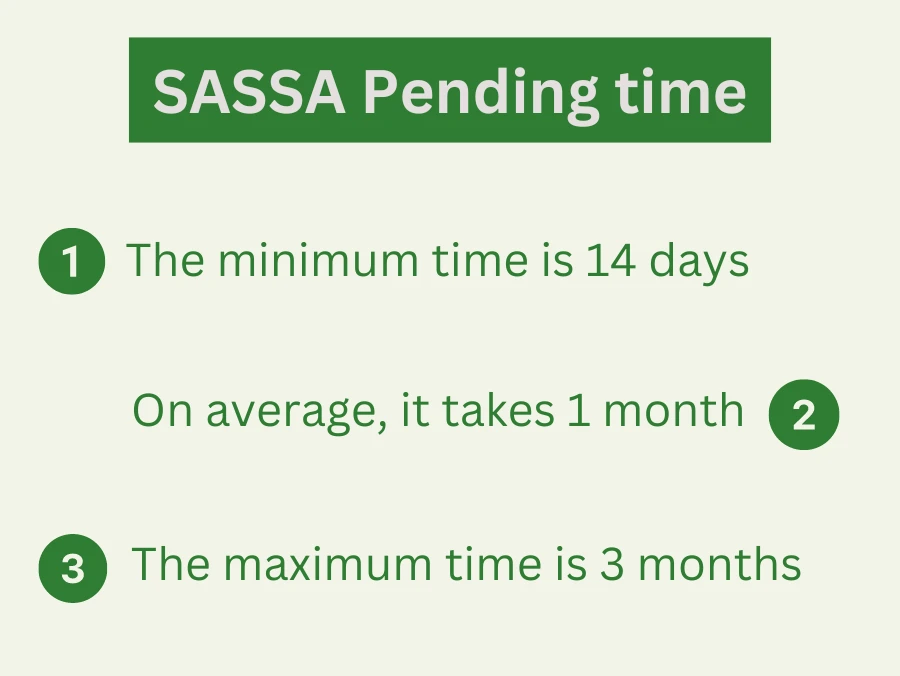 SASSA Pending time

1 The minimum time is 14 days

On average, it takes 1 month 2

3 The maximum time is 3 months